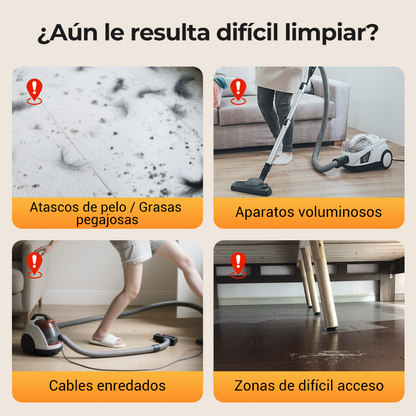 ¿Aún le resulta difícil limpiar?

Atascos de pelo / Grasas pegajosas

Aparatos voluminosos

Cables enredados

Zonas de difícil acceso